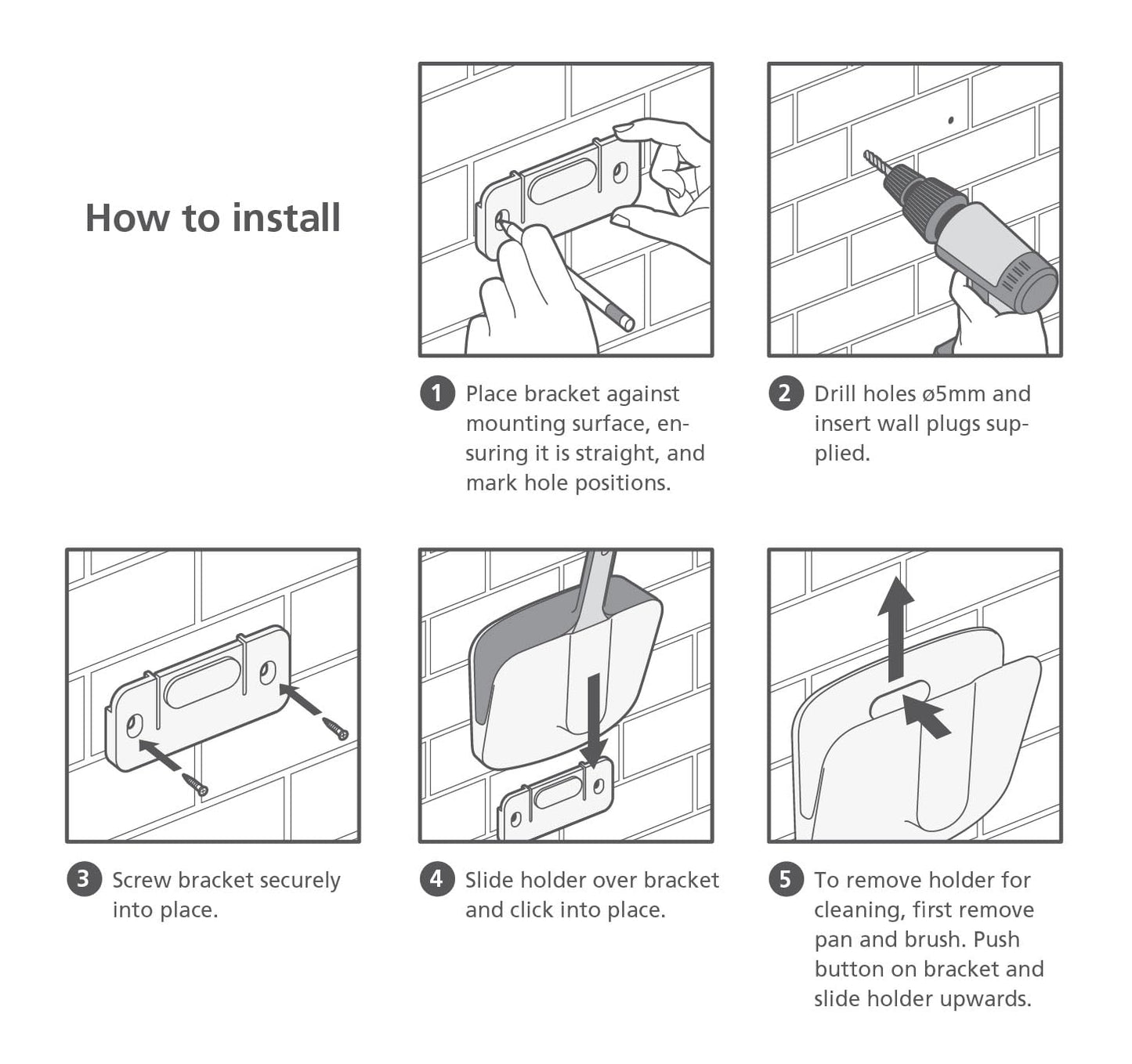 How to install

1 Place bracket against mounting surface, ensuring it is straight, and mark hole positions.

2 Drill holes ø5mm and insert wall plugs supplied.

3 Screw bracket securely into place.

4 Slide holder over bracket and click into place.

5 To remove holder for cleaning, first remove pan and brush. Push button on bracket and slide holder upwards.