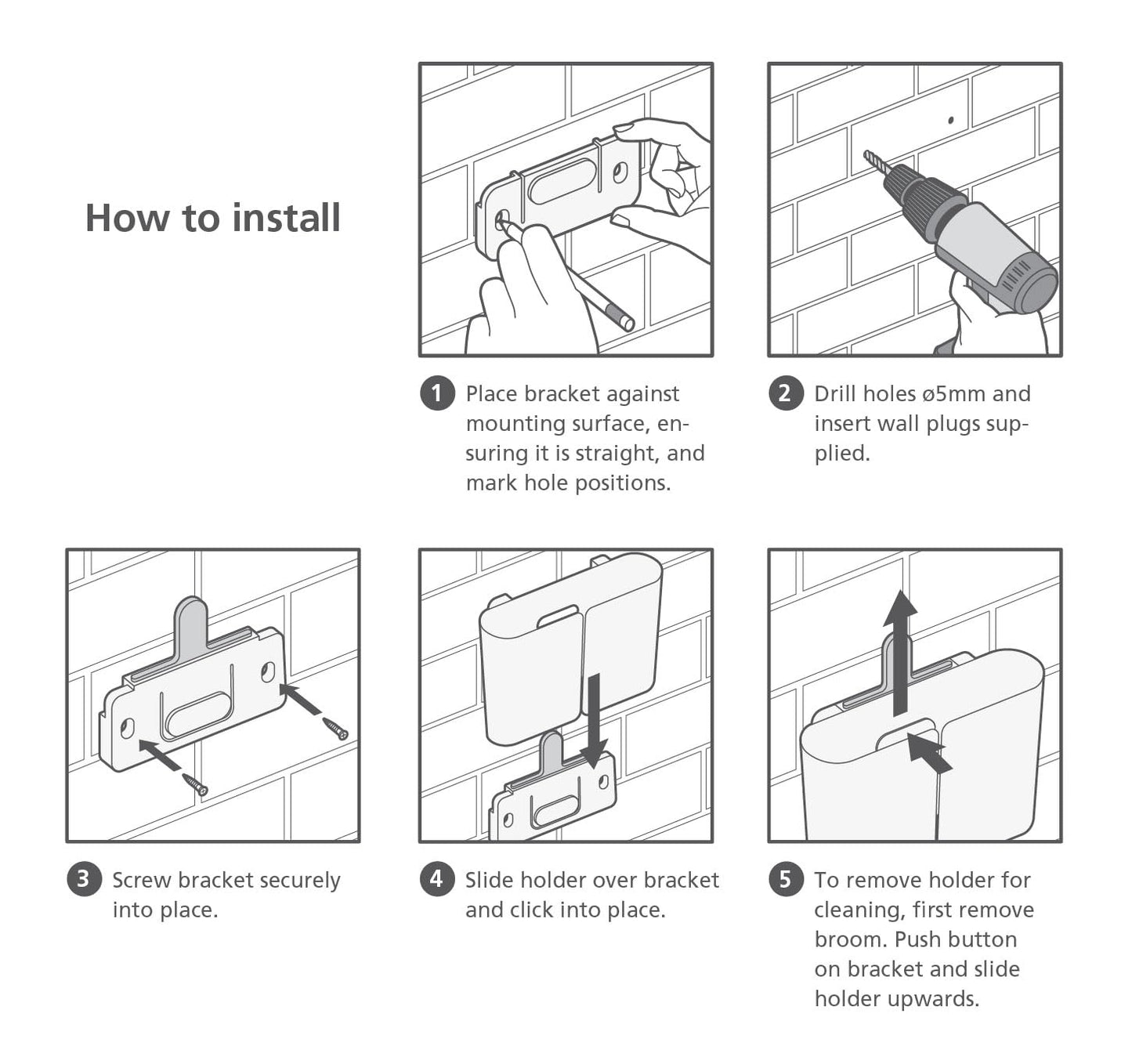 How to install

1 Place bracket against mounting surface, ensuring it is straight, and mark hole positions.

2 Drill holes ø5mm and insert wall plugs supplied.

3 Screw bracket securely into place.

4 Slide holder over bracket and click into place.

5 To remove holder for cleaning, first remove broom. Push button on bracket and slide holder upwards.