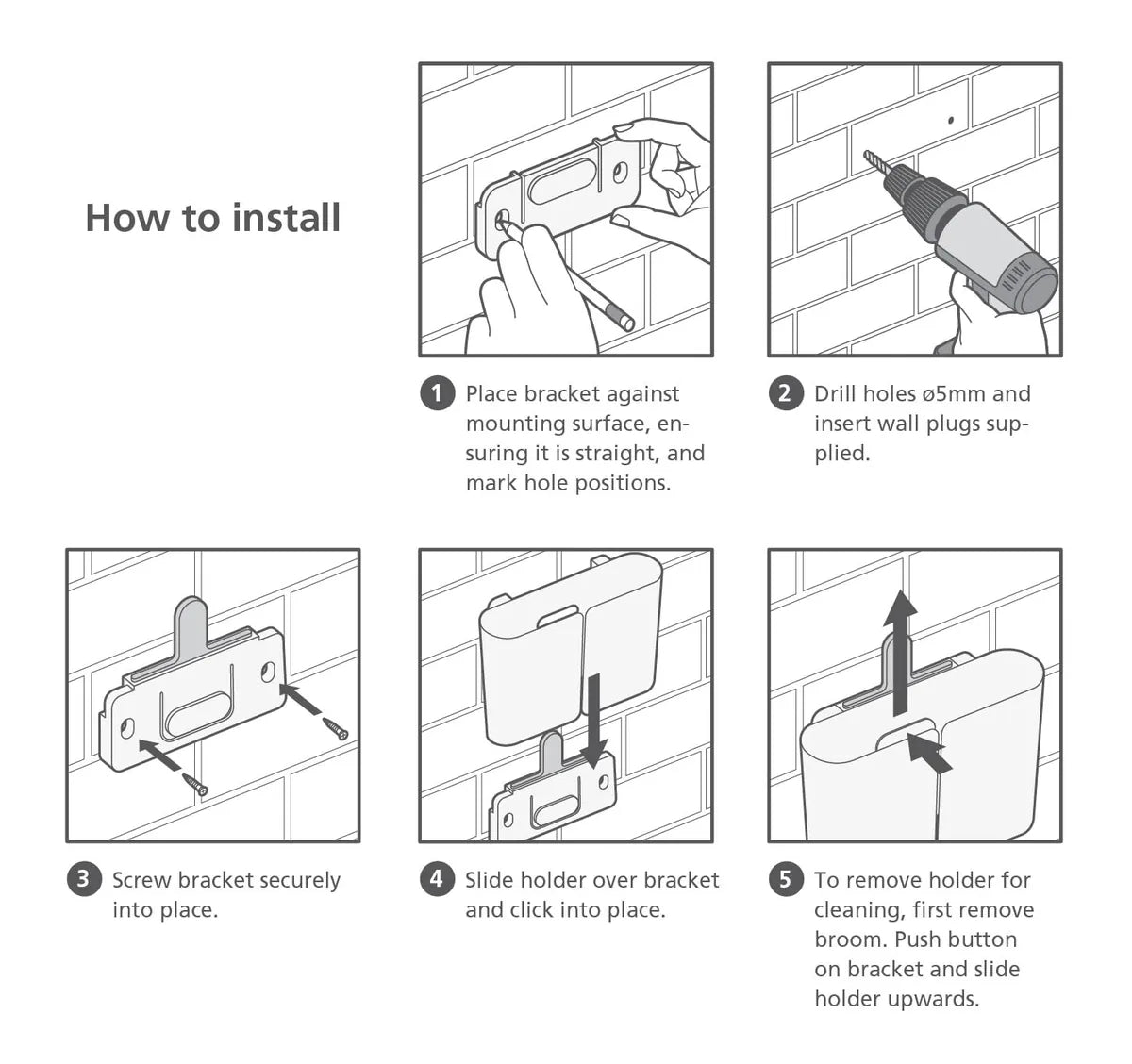 How to install

1 Place bracket against mounting surface, ensuring it is straight, and mark hole positions.

2 Drill holes ø5mm and insert wall plugs supplied.

3 Screw bracket securely into place.

4 Slide holder over bracket and click into place.

5 To remove holder for cleaning, first remove broom. Push button on bracket and slide holder upwards.